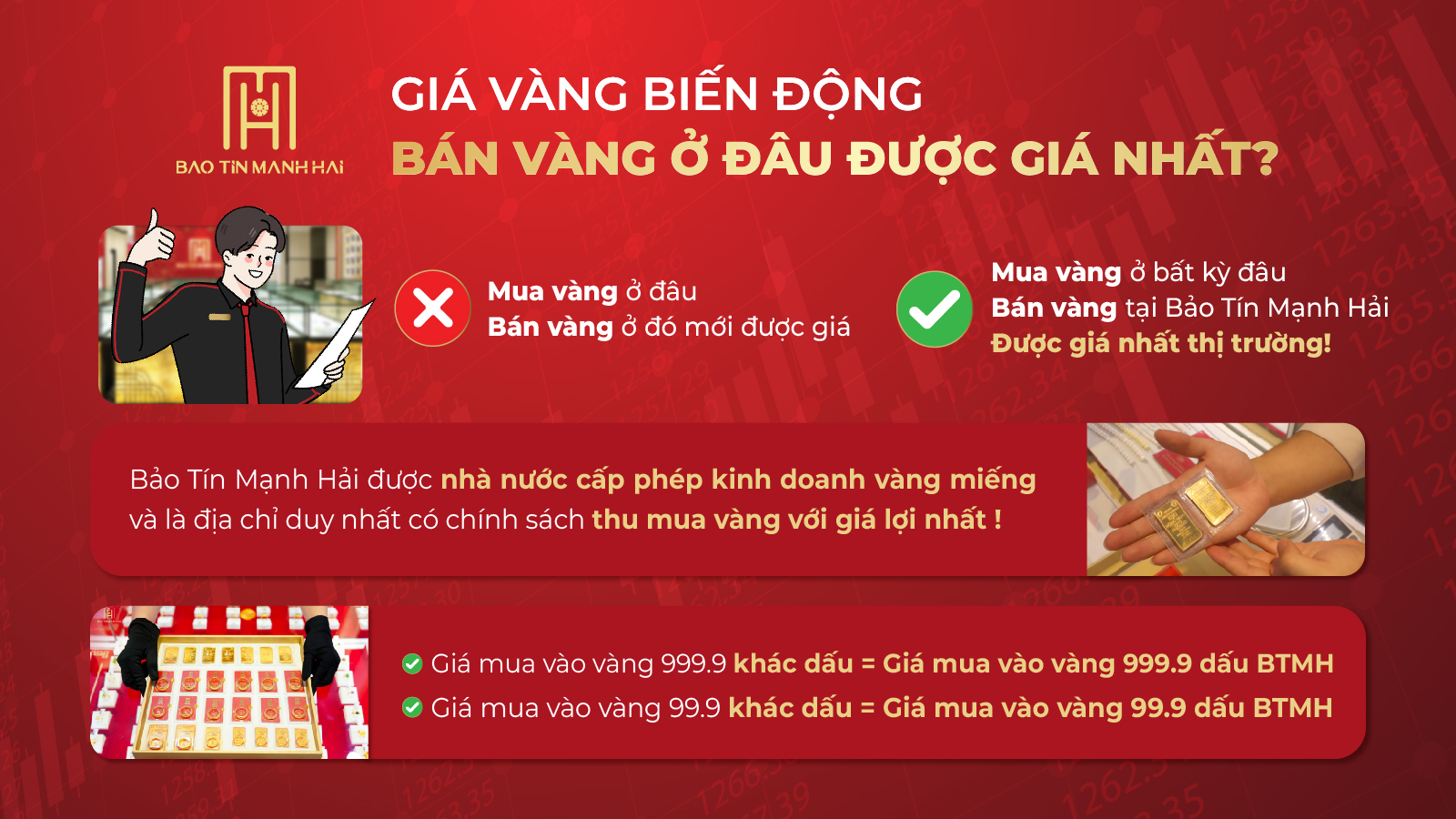 BAO TIN MANH HAI

GIÁ VÀNG BIẾN ĐỘNG
BÁN VÀNG Ở ĐÂU ĐƯỢC GIÁ NHẤT?

Mua vàng ở đâu
Bán vàng ở đó mới được giá

Mua vàng ở bất kỳ đâu
Bán vàng tại Bảo Tín Mạnh Hải
Được giá nhất thị trường!

Bảo Tín Mạnh Hải được nhà nước cấp phép kinh doanh vàng miếng và là địa chỉ duy nhất có chính sách thu mua vàng với giá lợi nhất !

Giá mua vào vàng 999.9 khác dấu = Giá mua vào vàng 999.9 dấu BTMH
Giá mua vào vàng 99.9 khác dấu = Giá mua vào vàng 99.9 dấu BTMH